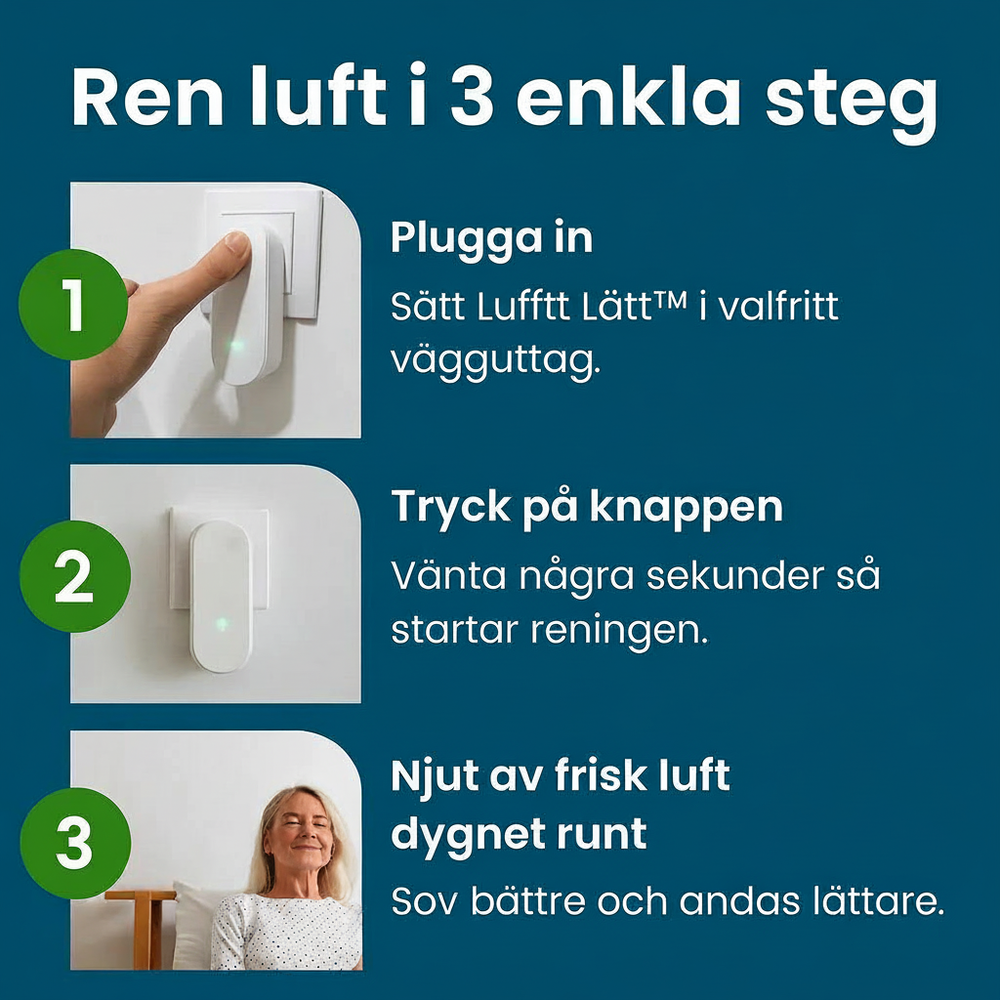 Ren luft i 3 enkla steg

1

Plugga in

Sätt Lufftt Lätt™ i valfritt vägguttag.

2

Tryck på knappen

Vänta några sekunder så startar reningen.

3

Njut av frisk luft dygnet runt

Sov bättre och andas lättare.